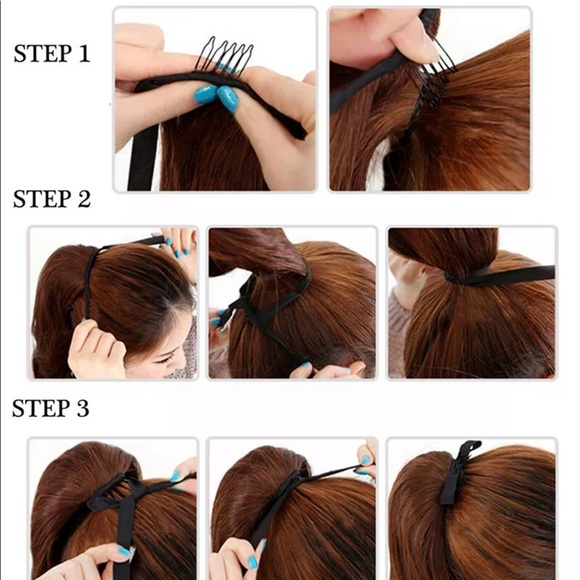 STEP 1

STEP 2

STEP 3